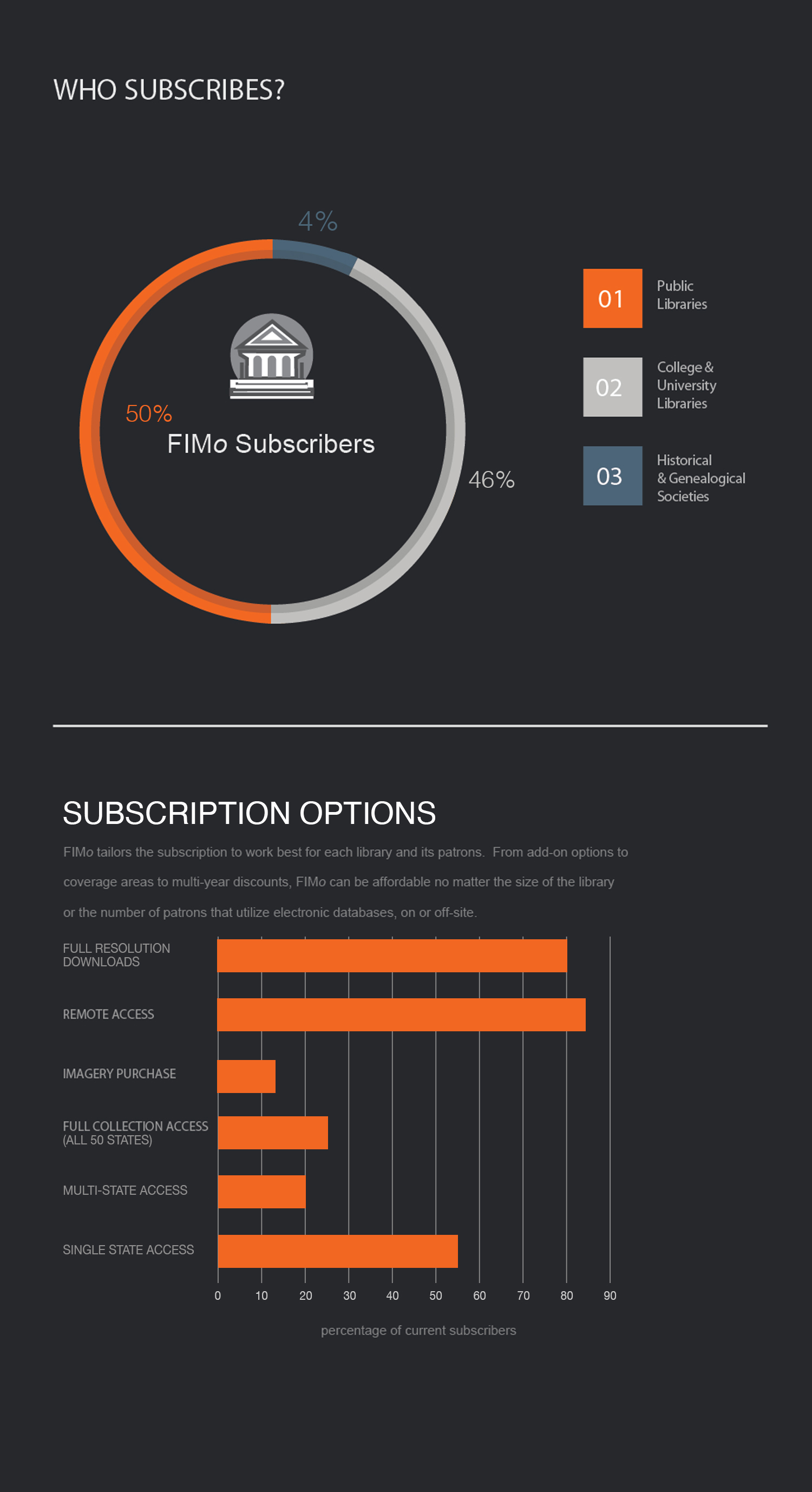 WHO SUBSCRIBES?

4%

50%

FIMo Subscribers

46%

01 Public Libraries

02 College & University Libraries

03 Historical & Genealogical Societies

SUBSCRIPTION OPTIONS

FIMo tailors the subscription to work best for each library and its patrons. From add-on options to coverage areas to multi-year discounts, FIMo can be affordable no matter the size of the library or the number of patrons that utilize electronic databases, on or off-site.

FULL RESOLUTION DOWNLOADS

REMOTE ACCESS

IMAGERY PURCHASE

FULL COLLECTION ACCESS (ALL 50 STATES)

MULTI-STATE ACCESS

SINGLE STATE ACCESS

0 10 20 30 40 50 60 70 80 90

percentage of current subscribers